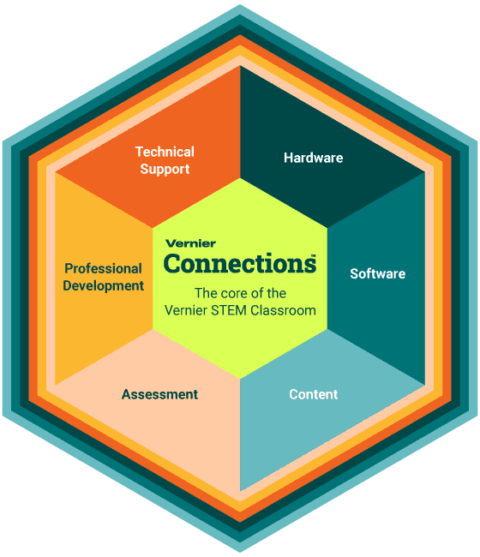 Technical Support

Hardware

Professional Development

Vernier Connections™

The core of the Vernier STEM Classroom

Software

Assessment

Content